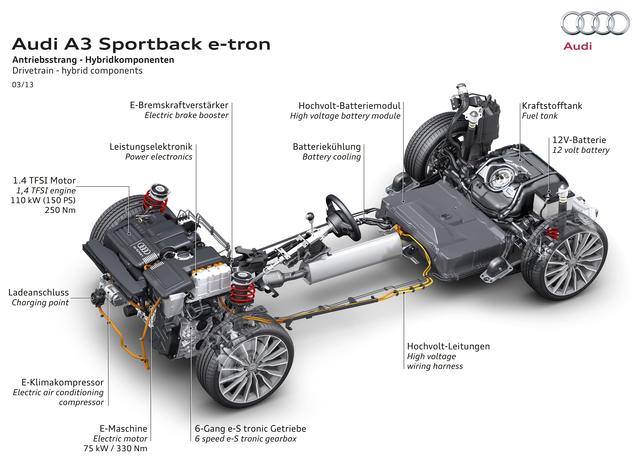 Audi A3 Sportback e-tron
Antriebsstrang - Hybridkomponenten
Drivetrain - hybrid components
03/13

Audi

E-Bremskraftverstärker
Electric brake booster

Leistungselektronik
Power electronics

1.4 TFSI Motor
1,4 TFSI engine
110 kW (150 PS)
250 Nm

Ladeanschluss
Charging point

E-Klimakompressor
Electric air conditioning compressor

E-Maschine
Electric motor
75 kW / 330 Nm

6-Gang e-S tronic Getriebe
6 speed e-S tronic gearbox

Hochvolt-Batteriemodul
High voltage battery module

Batteriekühlung
Battery cooling

Kraftstofftank
Fuel tank

12V-Batterie
12 volt battery

Hochvolt-Leitungen
High voltage wiring harness